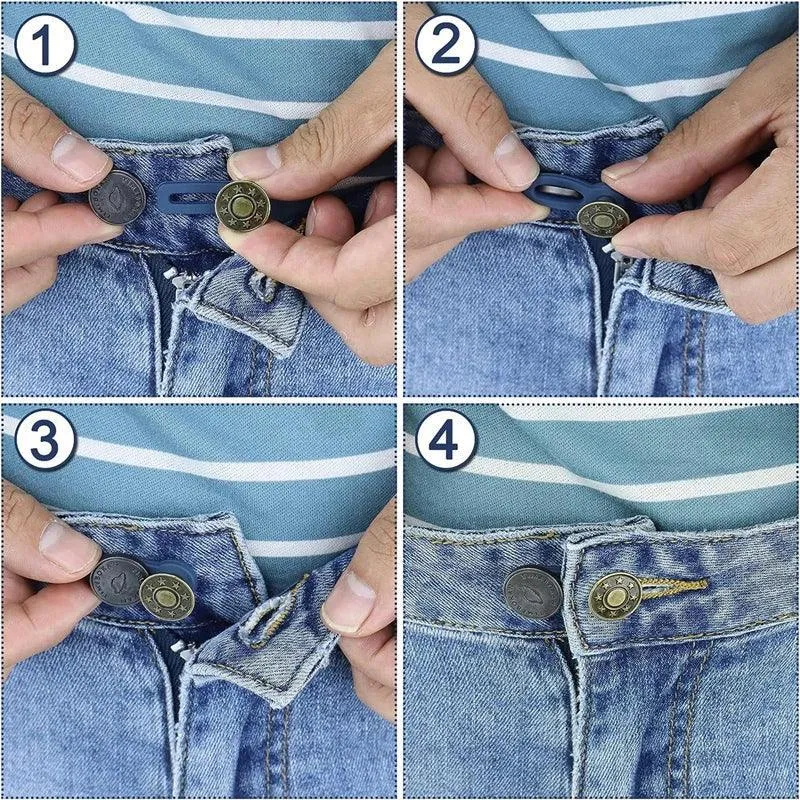 1

2

3

4